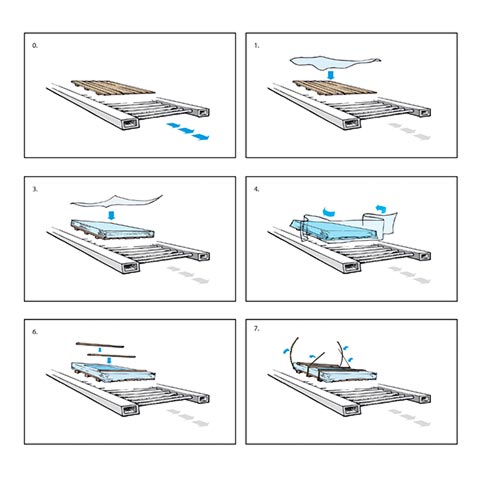 0.

1.

3.

4.

6.

7.