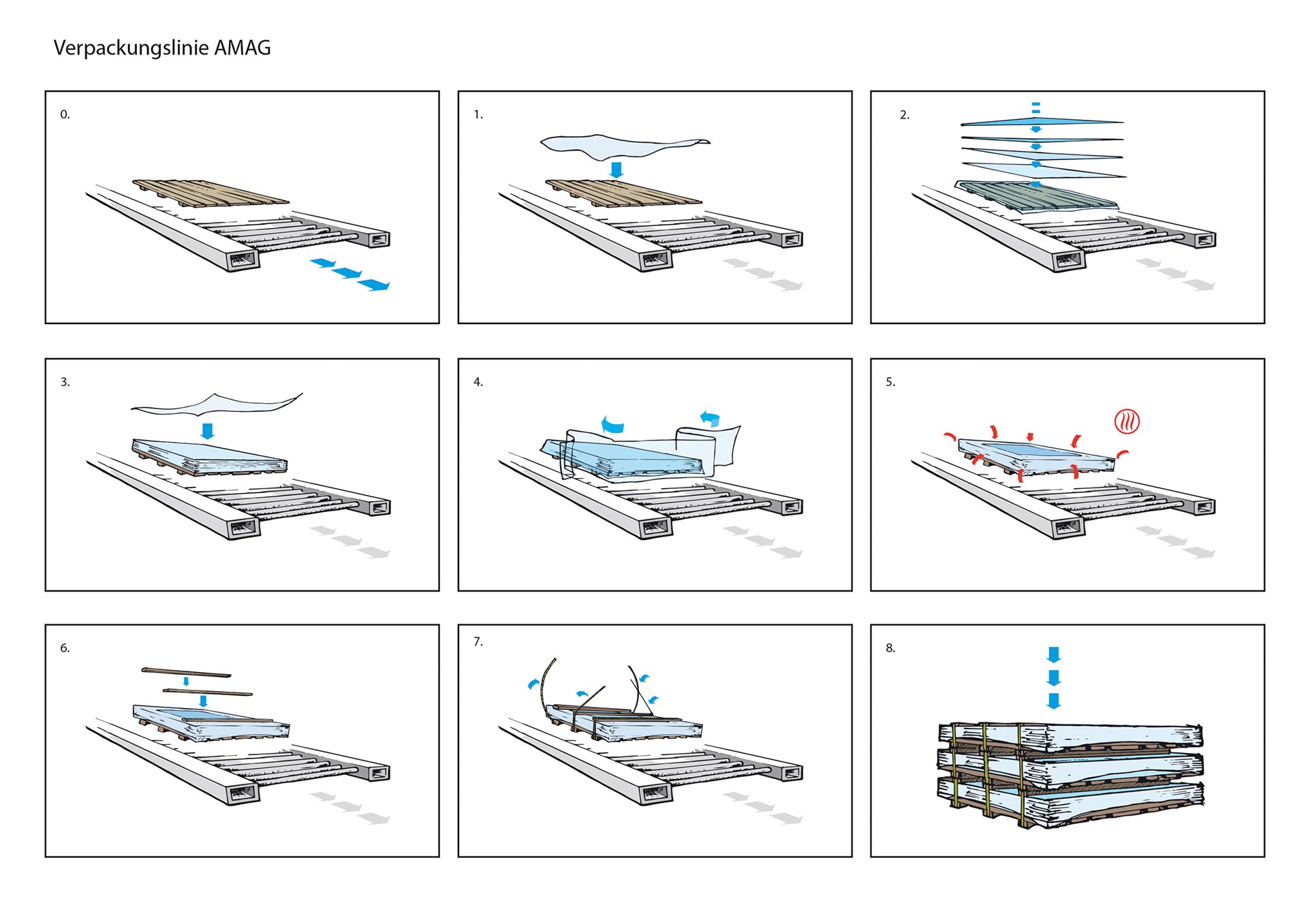 Verpackungslinie AMAG

0.

1.

2.

3.

4.

5.

6.

7.

8.